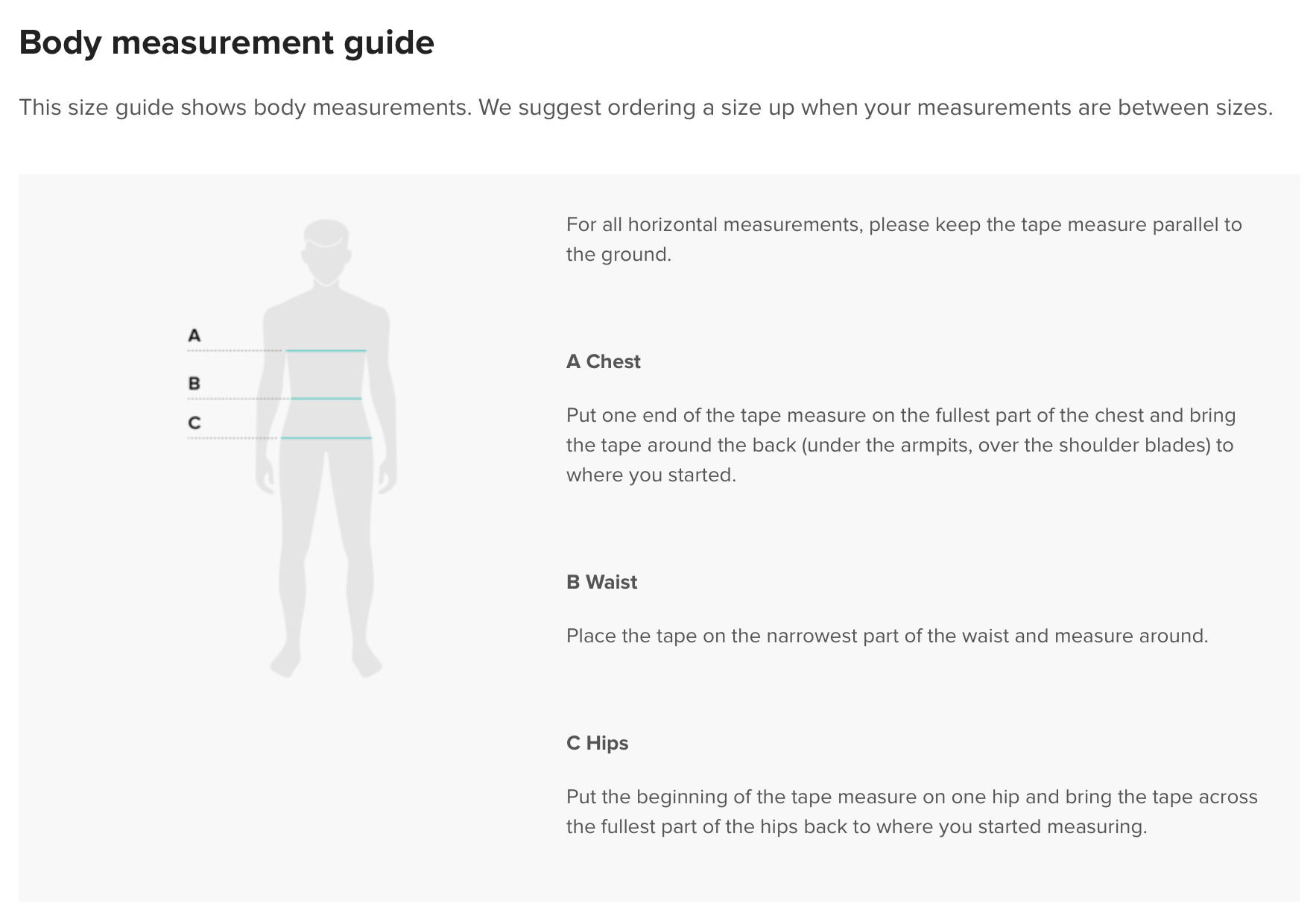 Body measurement guide

This size guide shows body measurements. We suggest ordering a size up when your measurements are between sizes.

A

B

C

For all horizontal measurements, please keep the tape measure parallel to the ground.

A Chest

Put one end of the tape measure on the fullest part of the chest and bring the tape around the back (under the armpits, over the shoulder blades) to where you started.

B Waist

Place the tape on the narrowest part of the waist and measure around.

C Hips

Put the beginning of the tape measure on one hip and bring the tape across the fullest part of the hips back to where you started measuring.